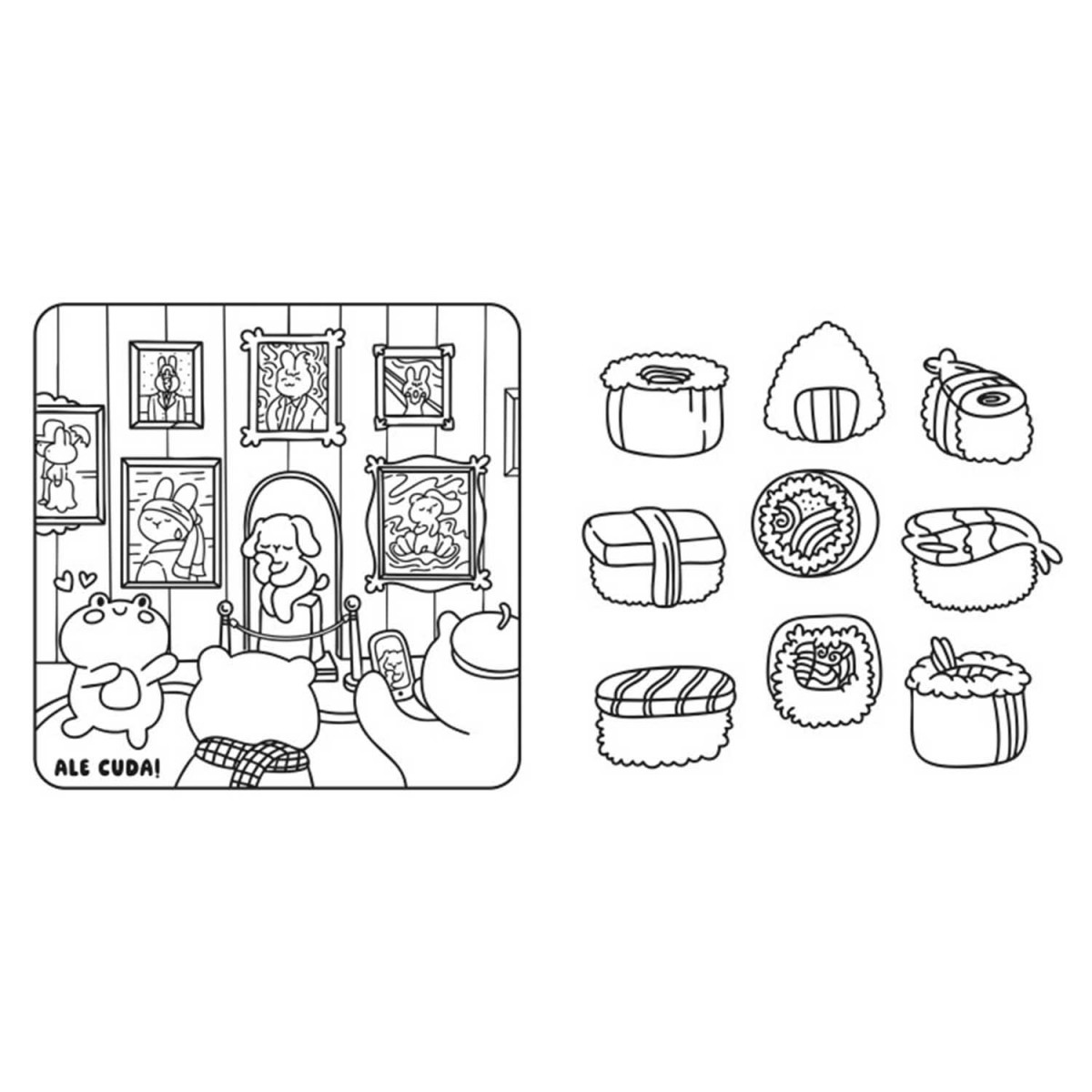 ALE CUDA!