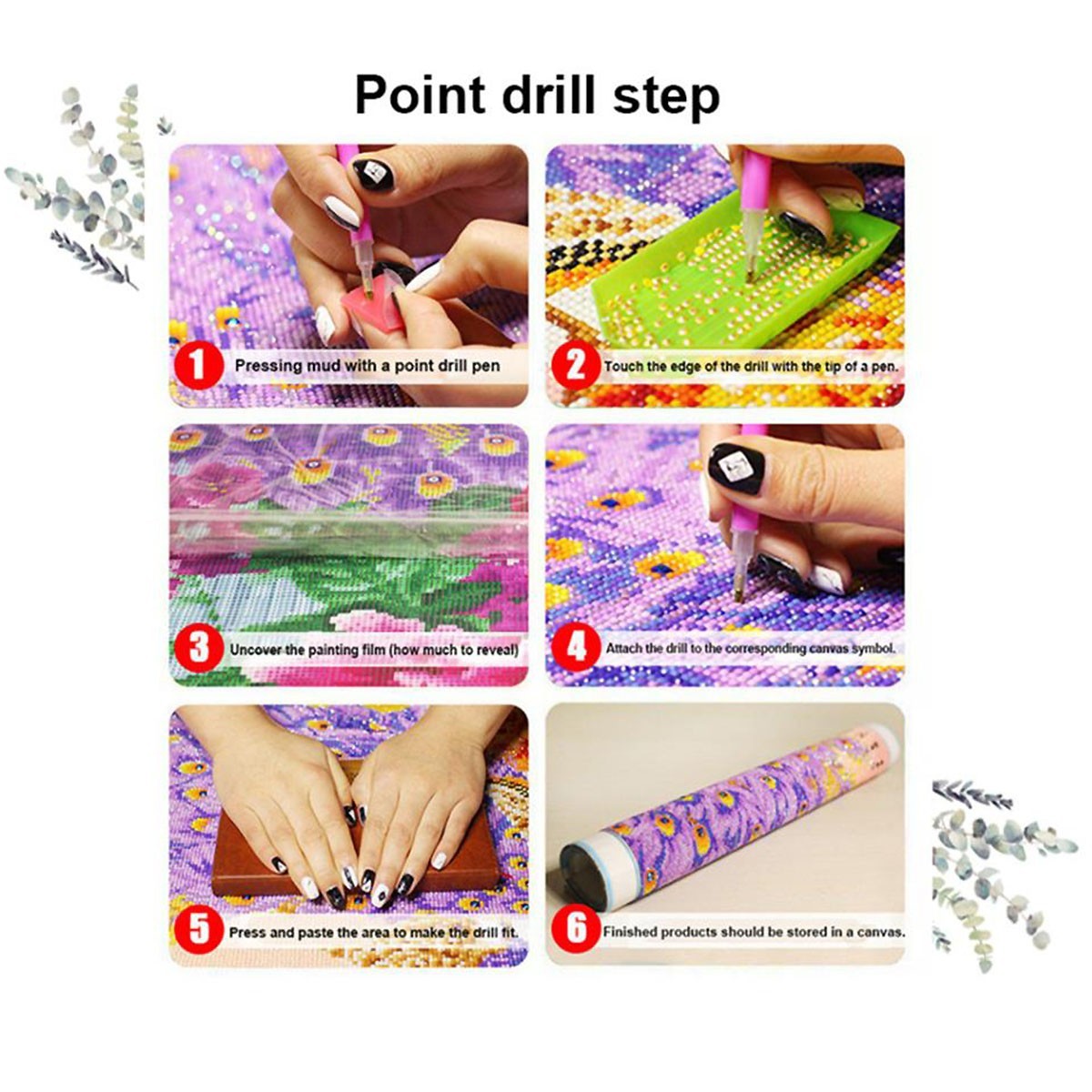 Point drill step

1 Pressing mud with a point drill pen

2 Touch the edge of the drill with the tip of a pen.

3 Uncover the painting film (how much to reveal)

4 Attach the drill to the corresponding canvas symbol.

5 Press and paste the area to make the drill fit.

6 Finished products should be stored in a canvas.