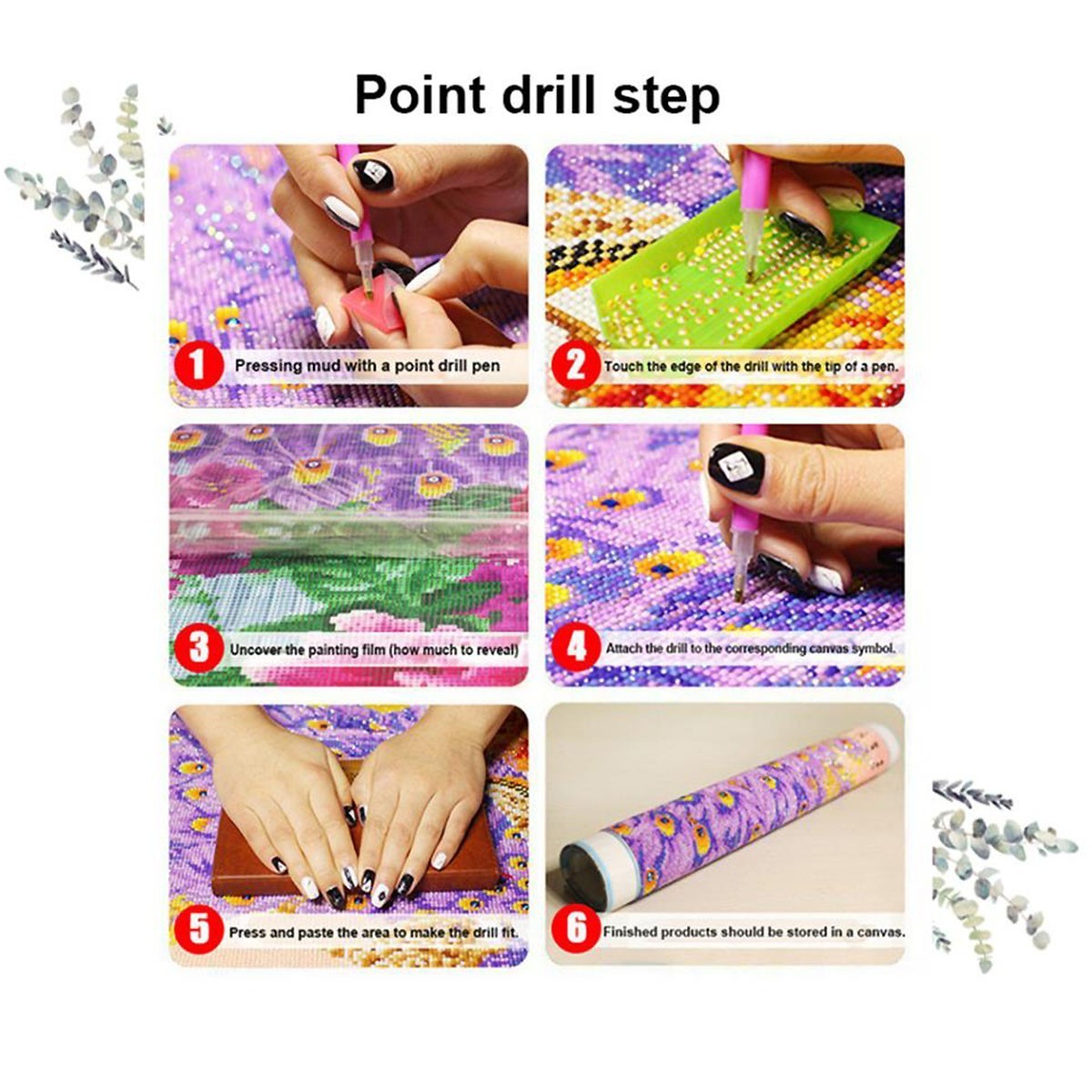 Point drill step

1 Pressing mud with a point drill pen

2 Touch the edge of the drill with the tip of a pen.

3 Uncover the painting film (how much to reveal)

4 Attach the drill to the corresponding canvas symbol.

5 Press and paste the area to make the drill fit.

6 Finished products should be stored in a canvas.