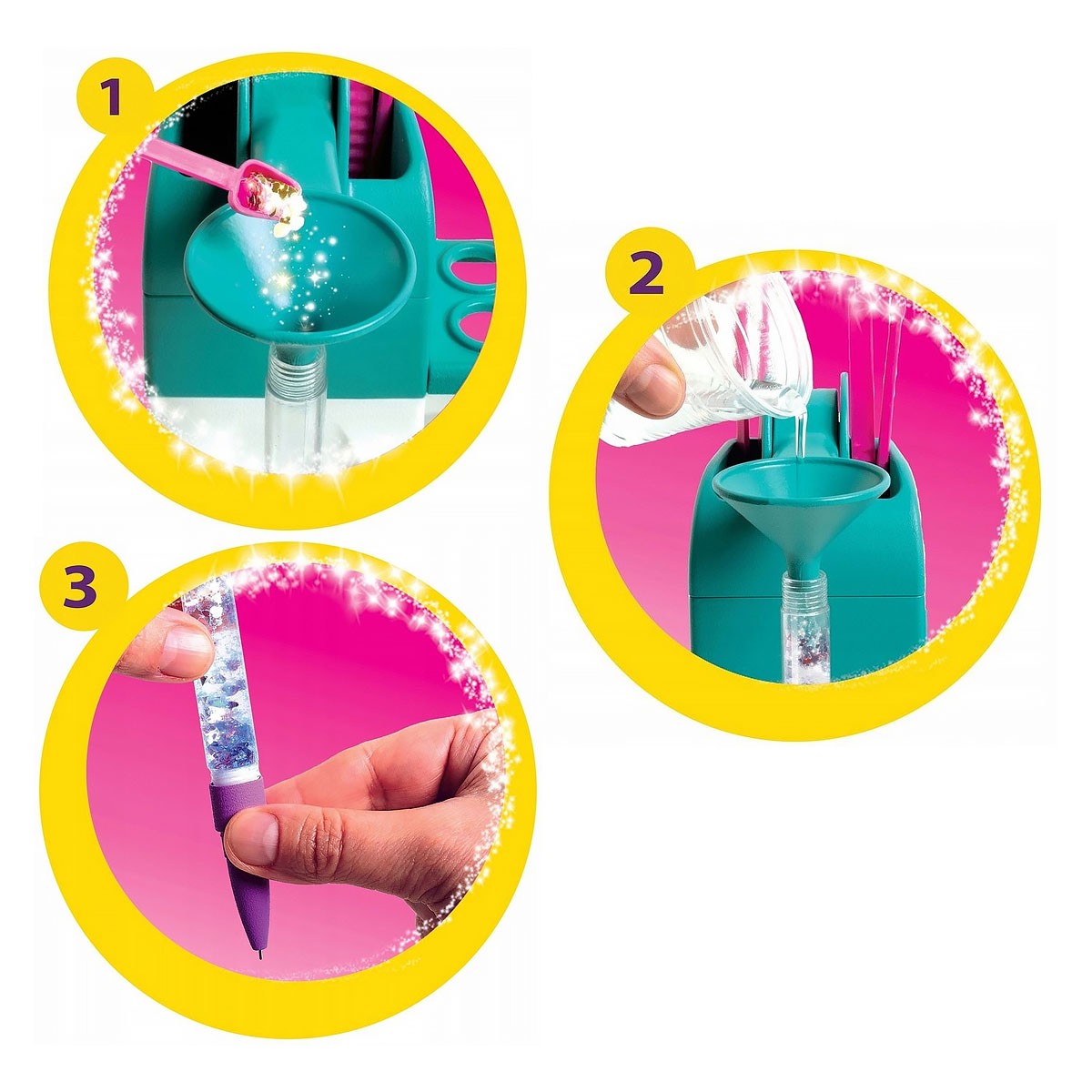 1

2

3